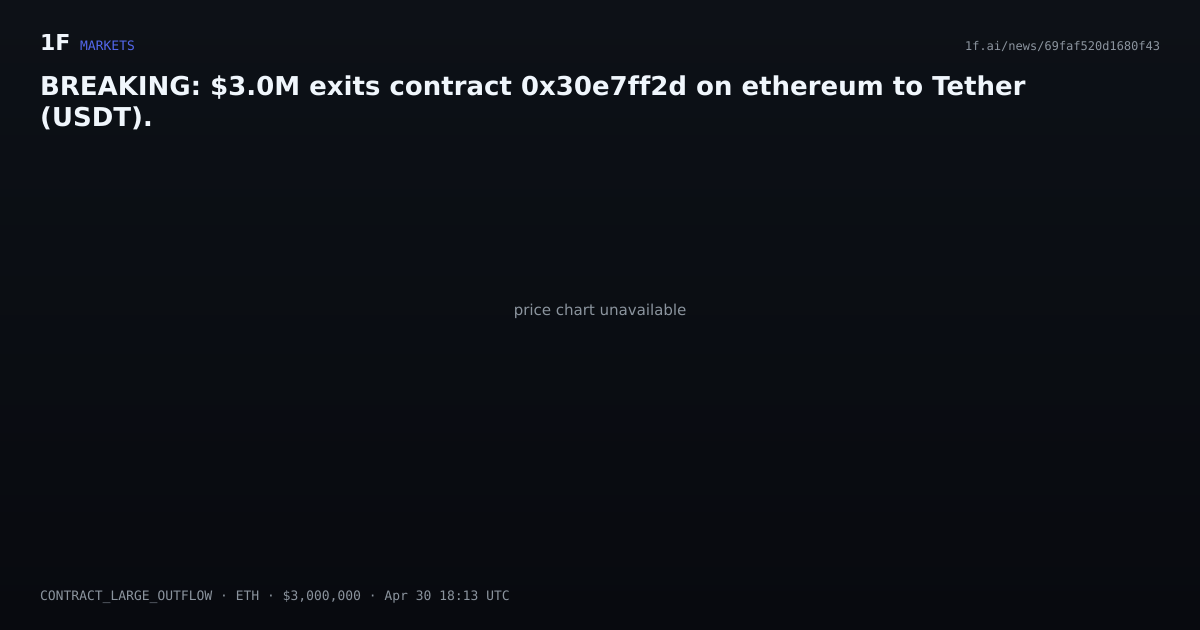 1F MARKETS

1f.ai/news/69faf520d1680f43

BREAKING: \$3.0M exits contract 0x30e7ff2d on ethereum to Tether (USDT).

price chart unavailable

CONTRACT_LARGE_OUTFLOW · ETH · \$3,000,000 · Apr 30 18:13 UTC