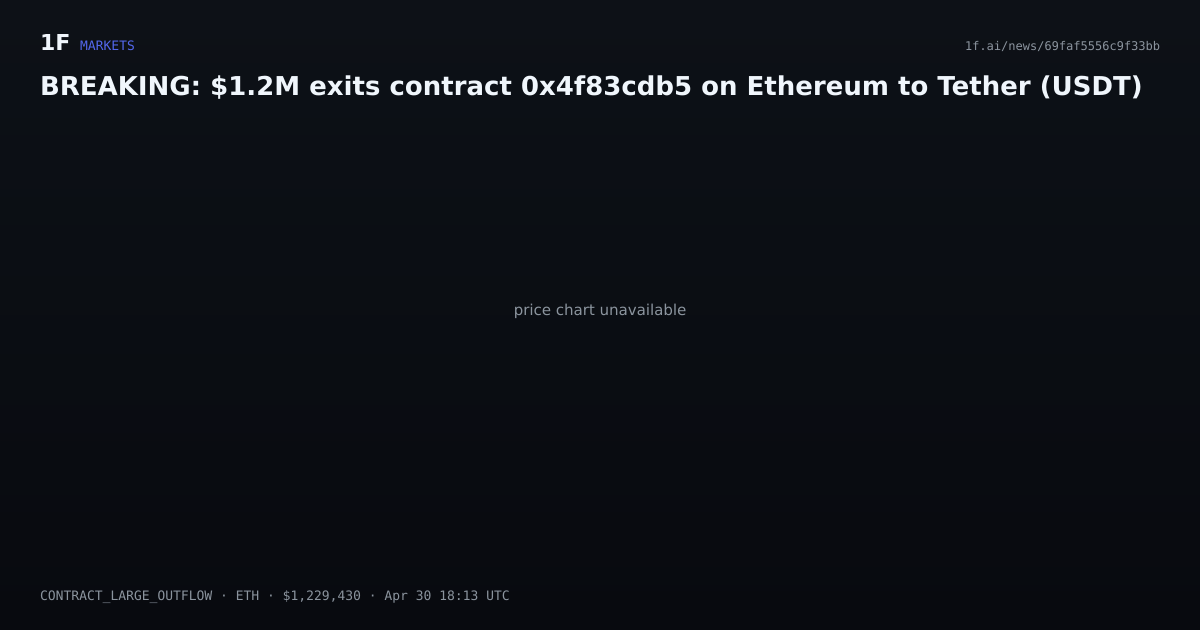 1F MARKETS

1f.ai/news/69faf5556c9f33bb

BREAKING: \$1.2M exits contract 0x4f83cdb5 on Ethereum to Tether (USDT)

price chart unavailable

CONTRACT_LARGE_OUTFLOW · ETH · \$1,229,430 · Apr 30 18:13 UTC