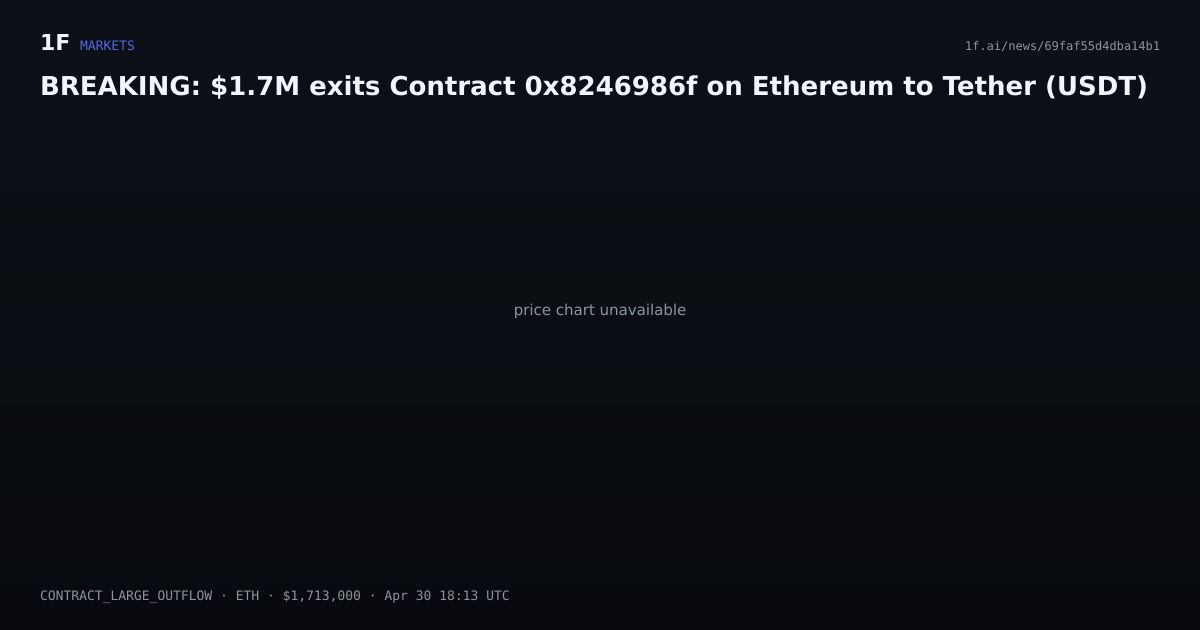 1F MARKETS

1f.ai/news/69faf55d4dba14b1

BREAKING: \$1.7M exits Contract 0x8246986f on Ethereum to Tether (USDT)

price chart unavailable

CONTRACT_LARGE_OUTFLOW · ETH · \$1,713,000 · Apr 30 18:13 UTC