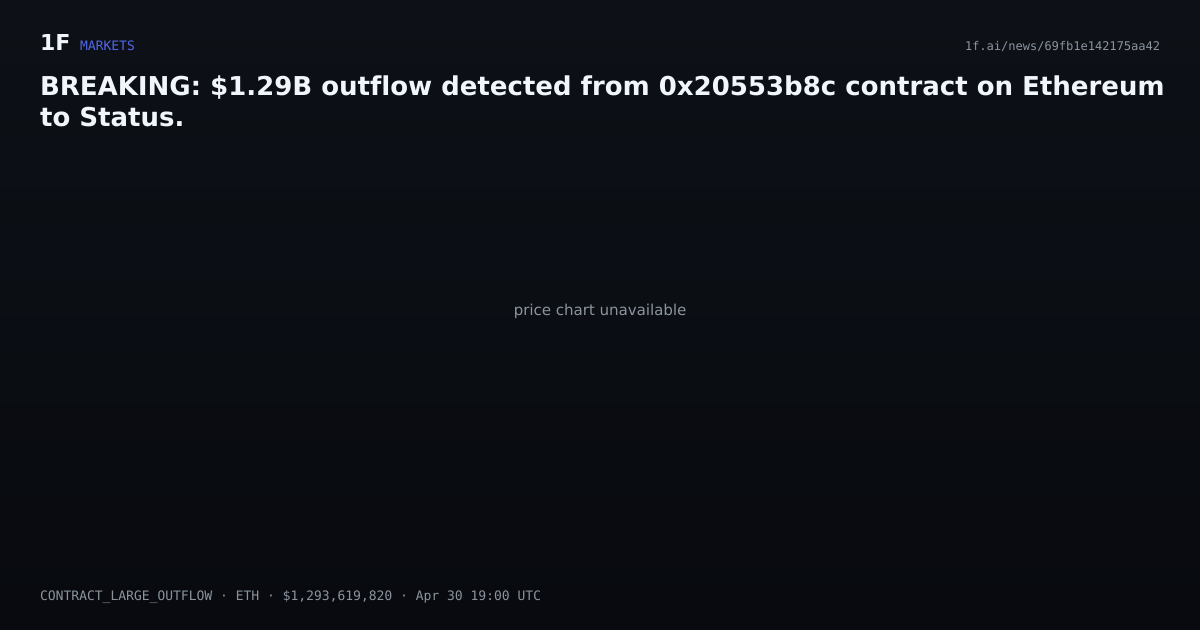 1F MARKETS

1f.ai/news/69fb1e142175aa42

BREAKING: \$1.29B outflow detected from 0x20553b8c contract on Ethereum to Status.

price chart unavailable

CONTRACT_LARGE_OUTFLOW · ETH · \$1,293,619,820 · Apr 30 19:00 UTC