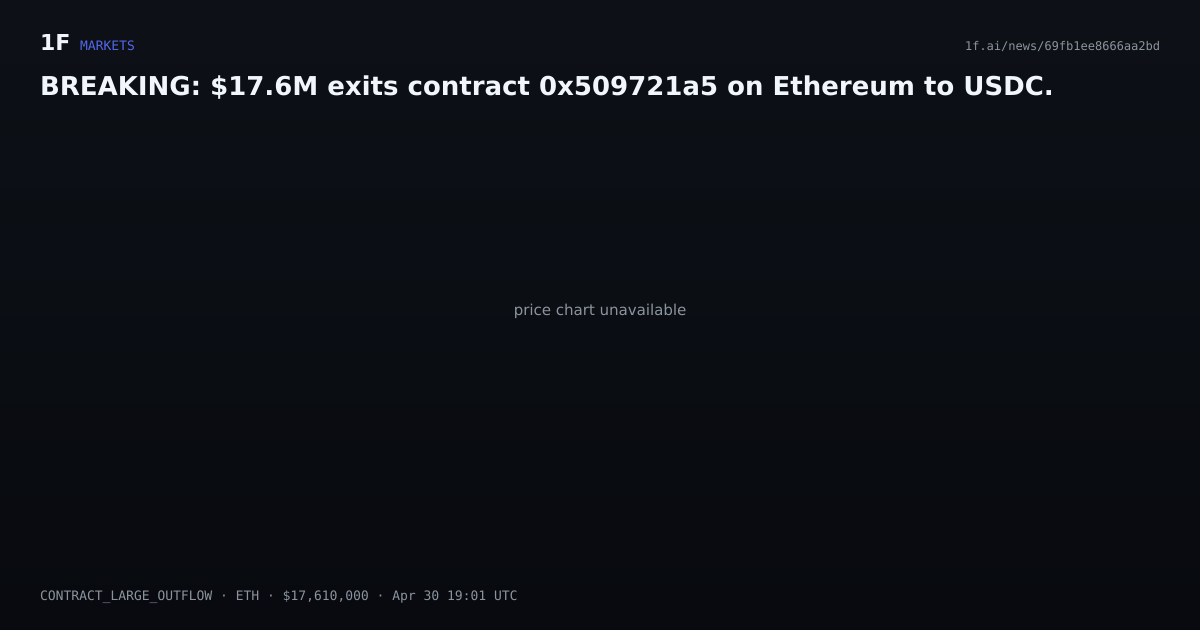 1F MARKETS

1f.ai/news/69fb1ee8666aa2bd

BREAKING: \$17.6M exits contract 0x509721a5 on Ethereum to USDC.

price chart unavailable

CONTRACT_LARGE_OUTFLOW · ETH · \$17,610,000 · Apr 30 19:01 UTC