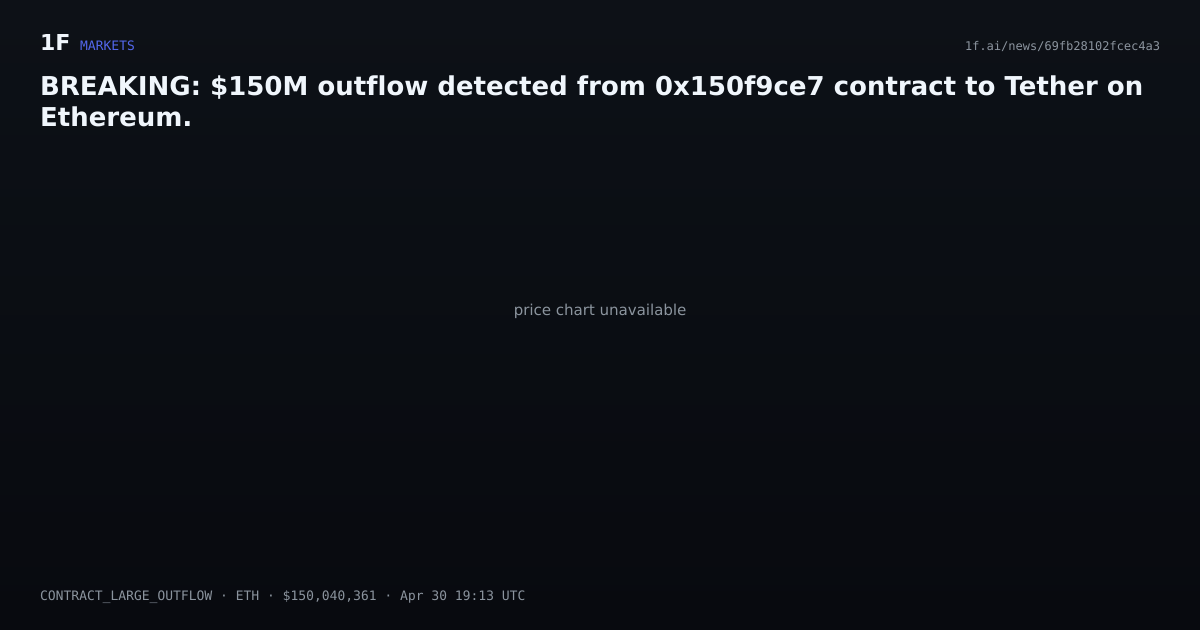 1F MARKETS

1f.ai/news/69fb28102fcec4a3

BREAKING: \$150M outflow detected from 0x150f9ce7 contract to Tether on Ethereum.

price chart unavailable

CONTRACT_LARGE_OUTFLOW · ETH · \$150,040,361 · Apr 30 19:13 UTC