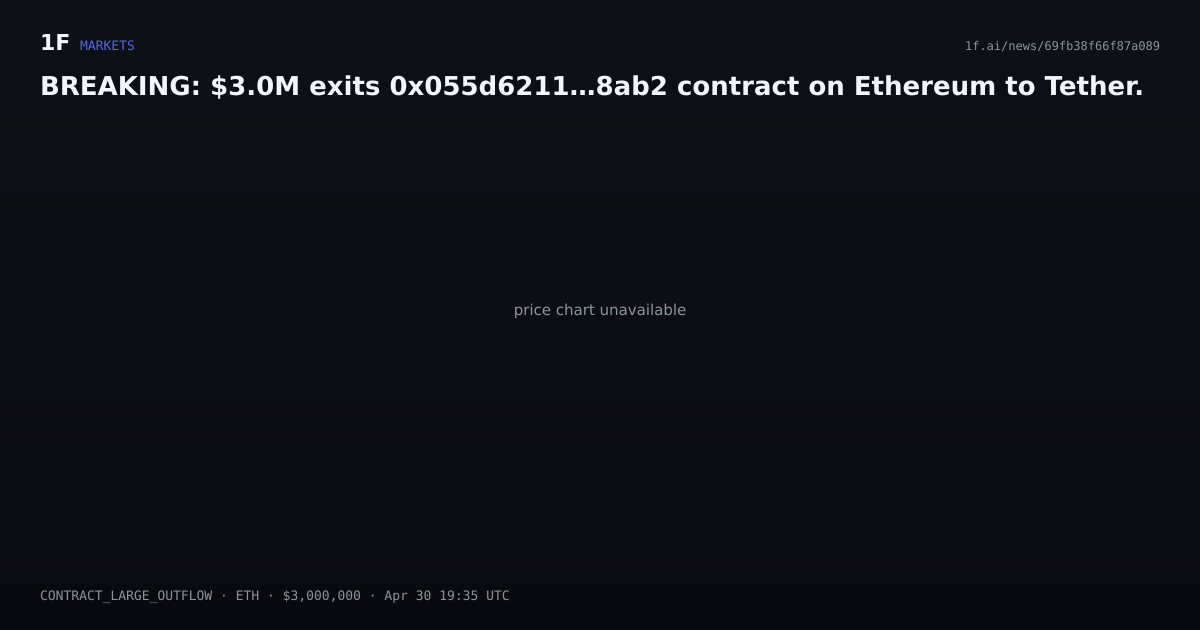 1F MARKETS

1f.ai/news/69fb38f66f87a089

BREAKING: \$3.0M exits 0x055d6211…8ab2 contract on Ethereum to Tether.

price chart unavailable

CONTRACT_LARGE_OUTFLOW · ETH · \$3,000,000 · Apr 30 19:35 UTC